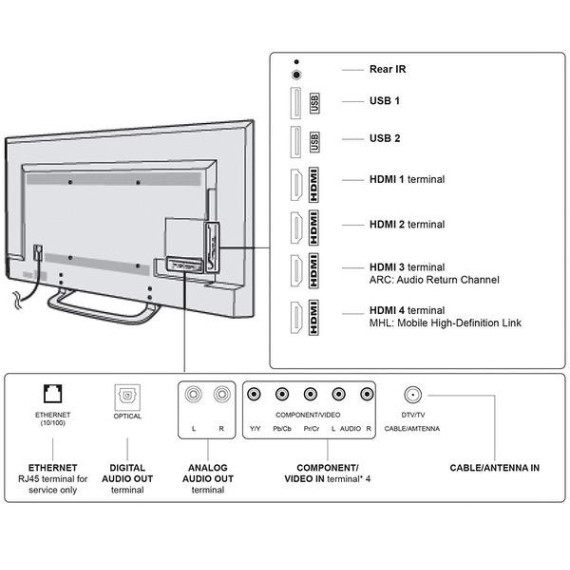 Rear IR

USB

USB 1

USB

USB 2

HDMI

HDMI 1 terminal

HDMI

HDMI 2 terminal

HDMI

HDMI 3 terminal
ARC: Audio Return Channel

HDMI

HDMI 4 terminal
MHL: Mobile High-Definition Link

ETHERNET (10/100)

OPTICAL

L R

COMPONENT/VIDEO

Y/Y Pb/Cb Pr/Cr L AUDIO R

DTV/TV CABLE/AMTENNA

ETHERNET
RJ45 terminal for service only

DIGITAL AUDIO OUT terminal

ANALOG AUDIO OUT terminal

COMPONENT/ VIDEO IN terminal* 4

CABLE/ANTENNA IN