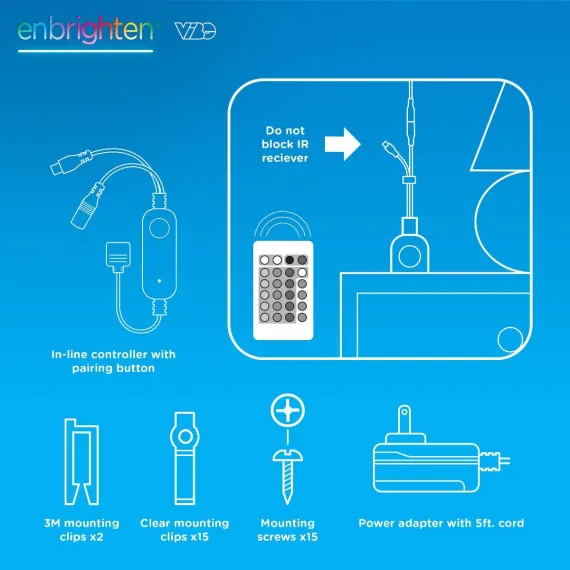 enbrighten VIBE

Do not block IR reciever

In-line controller with pairing button

3M mounting clips x2

Clear mounting clips x15

Mounting screws x15

Power adapter with 5ft. cord