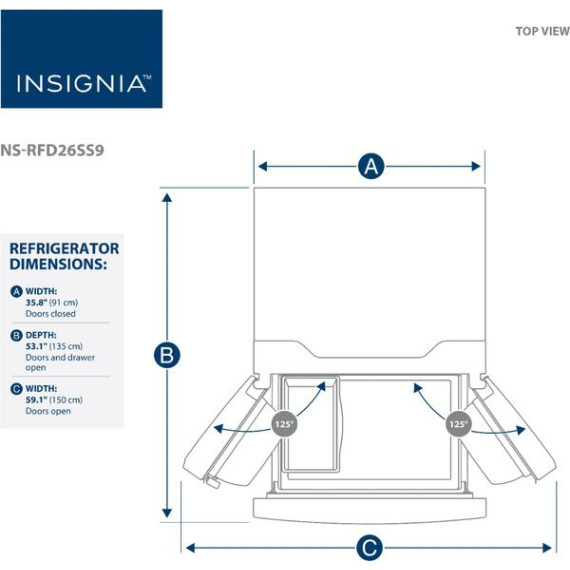 INSIGNIA™

TOP VIEW

NS-RFD26SS9

REFRIGERATOR DIMENSIONS:

A WIDTH:
35.8" (91 cm)
Doors closed

B DEPTH:
53.1" (135 cm)
Doors and drawer open

C WIDTH:
59.1" (150 cm)
Doors open

A

B

125°

125°

C