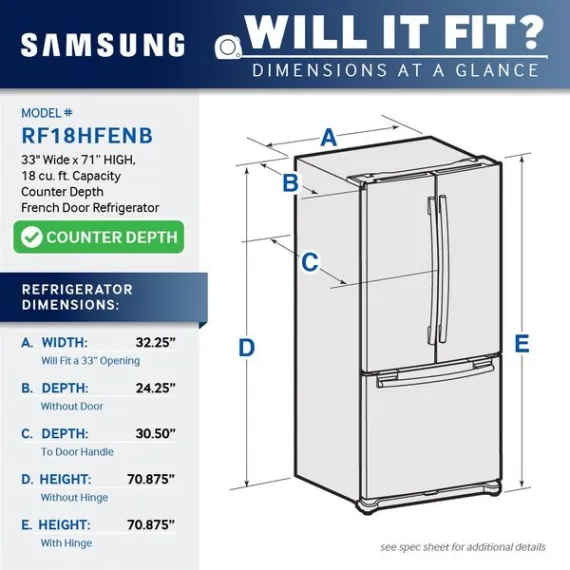 SAMSUNG

WILL IT FIT?
DIMENSIONS AT A GLANCE

MODEL #
RF18HFENB
33" Wide x 71" HIGH, 18 cu. ft. Capacity Counter Depth French Door Refrigerator

COUNTER DEPTH

REFRIGERATOR DIMENSIONS:

A. WIDTH: 32.25"
Will Fit a 33" Opening

B. DEPTH: 24.25"
Without Door

C. DEPTH: 30.50"
To Door Handle

D. HEIGHT: 70.875"
Without Hinge

E. HEIGHT: 70.875"
With Hinge

A
B
C
D
E

see spec sheet for additional details