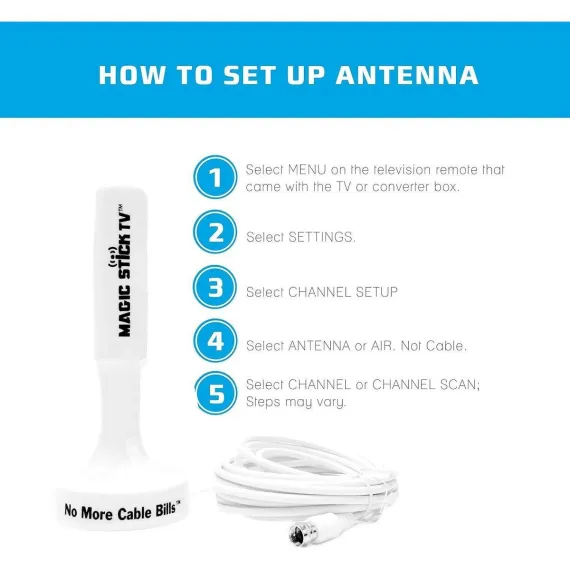 HOW TO SET UP ANTENNA

1 Select MENU on the television remote that came with the TV or converter box.

2 Select SETTINGS.

3 Select CHANNEL SETUP

4 Select ANTENNA or AIR. Not Cable.

5 Select CHANNEL or CHANNEL SCAN; Steps may vary.

MAGIC STICK TV™

No More Cable Bills™