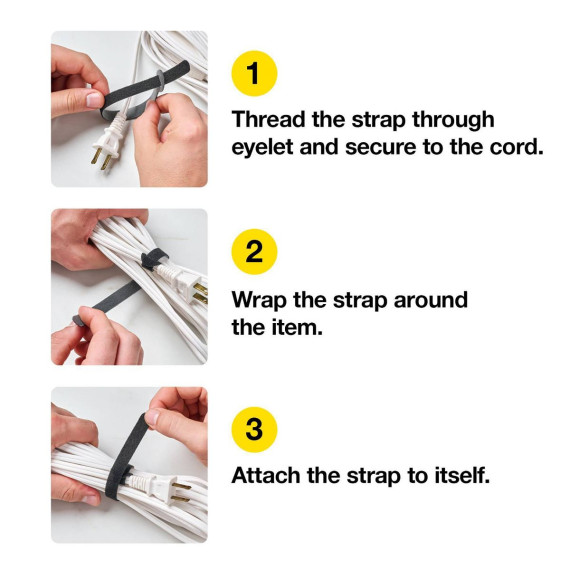 1

Thread the strap through eyelet and secure to the cord.

2

Wrap the strap around the item.

3

Attach the strap to itself.