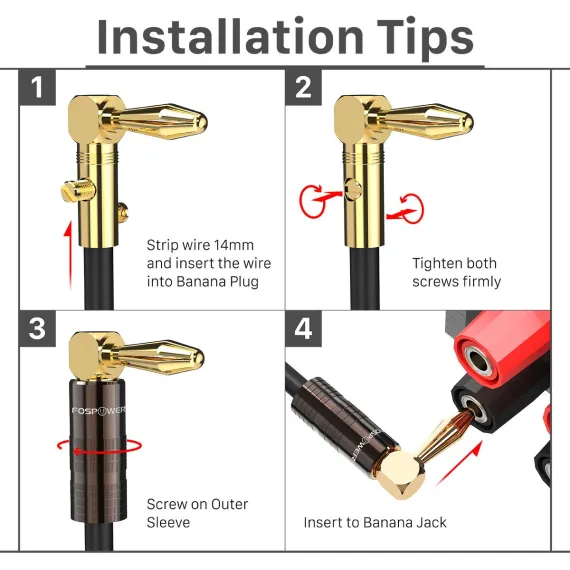 Installation Tips

1

Strip wire 14mm and insert the wire into Banana Plug

2

Tighten both screws firmly

3

FOSPOWER

Screw on Outer Sleeve

4

FOSPOWER

Insert to Banana Jack