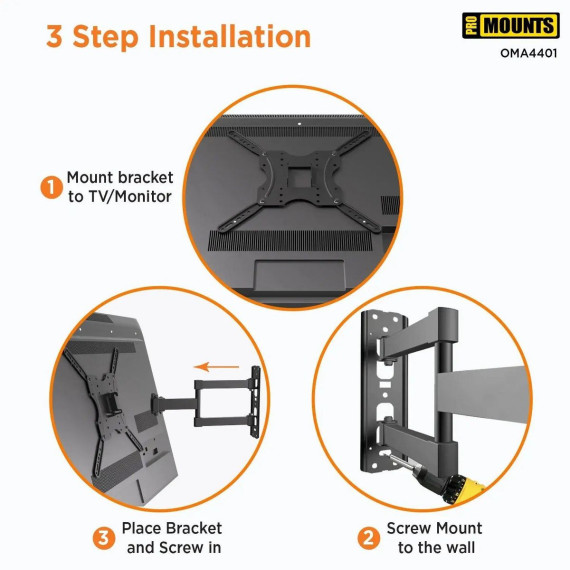 3 Step Installation

PRO MOUNTS
OMA4401

1 Mount bracket to TV/Monitor

3 Place Bracket and Screw in

2 Screw Mount to the wall