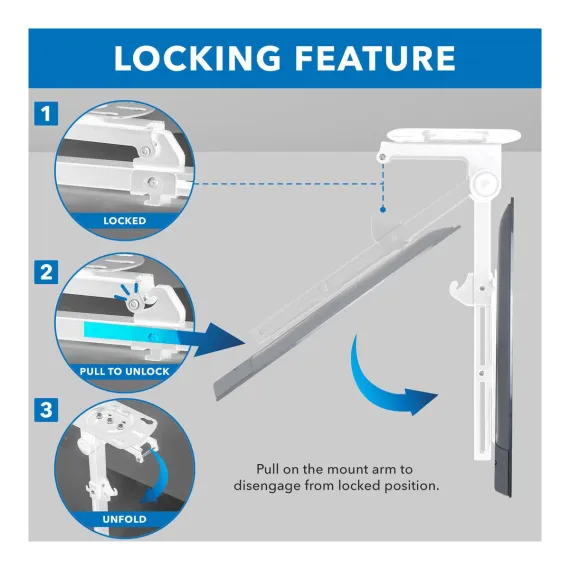 LOCKING FEATURE

1

LOCKED

2

PULL TO UNLOCK

3

UNFOLD

Pull on the mount arm to disengage from locked position.