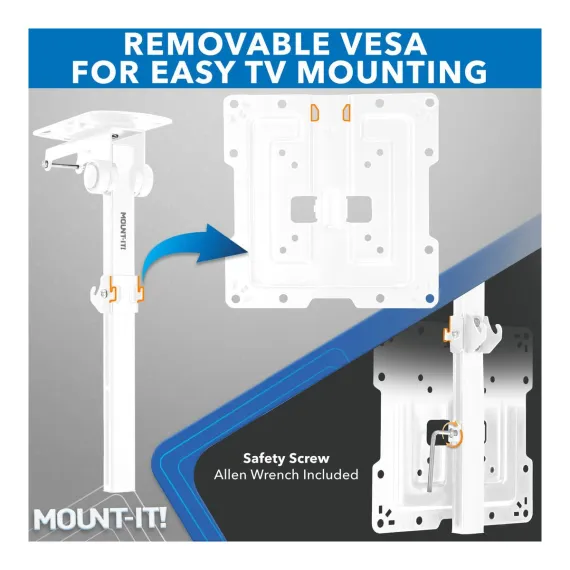 REMOVABLE VESA
FOR EASY TV MOUNTING

MOUNT-IT!

Safety Screw
Allen Wrench Included

MOUNT-IT!