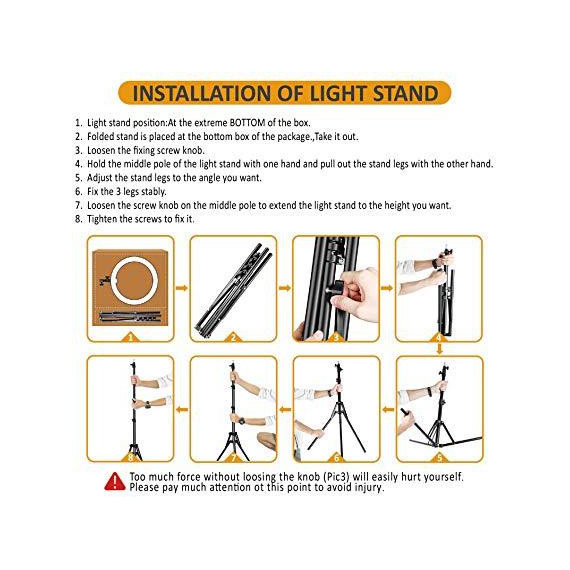 INSTALLATION OF LIGHT STAND

1. Light stand position:At the extreme BOTTOM of the box.
2. Folded stand is placed at the bottom box of the package.,Take it out.
3. Loosen the fixing screw knob.
4. Hold the middle pole of the light stand with one hand and pull out the stand legs with the other hand.
5. Adjust the stand legs to the angle you want.
6. Fix the 3 legs stably.
7. Loosen the screw knob on the middle pole to extend the light stand to the height you want.
8. Tighten the screws to fix it.

1
2
3
4
8
7
6
5

Too much force without loosing the knob (Pic3) will easily hurt yourself.
Please pay much attention ot this point to avoid injury.