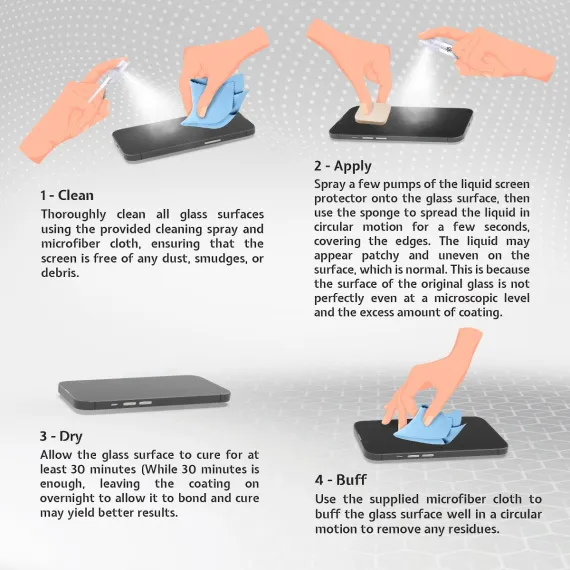 1 - Clean
Thoroughly clean all glass surfaces using the provided cleaning spray and microfiber cloth, ensuring that the screen is free of any dust, smudges, or debris.

2 - Apply
Spray a few pumps of the liquid screen protector onto the glass surface, then use the sponge to spread the liquid in circular motion for a few seconds, covering the edges. The liquid may appear patchy and uneven on the surface, which is normal. This is because the surface of the original glass is not perfectly even at a microscopic level and the excess amount of coating.

3 - Dry
Allow the glass surface to cure for at least 30 minutes (While 30 minutes is enough, leaving the coating on overnight to allow it to bond and cure may yield better results.

4 - Buff
Use the supplied microfiber cloth to buff the glass surface well in a circular motion to remove any residues.