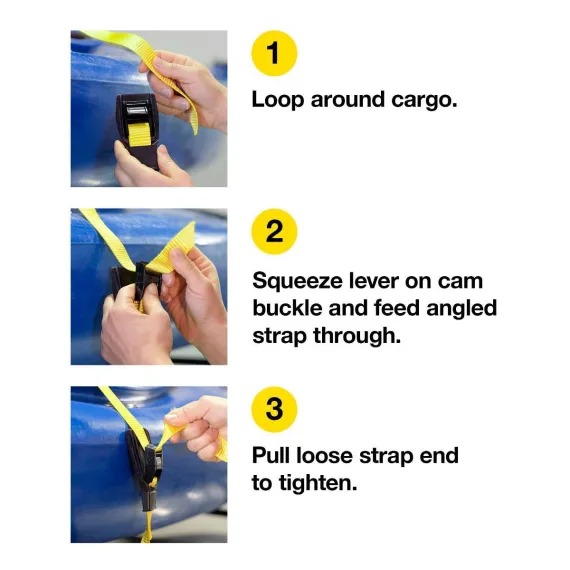 1

Loop around cargo.

2

Squeeze lever on cam buckle and feed angled strap through.

3

Pull loose strap end to tighten.