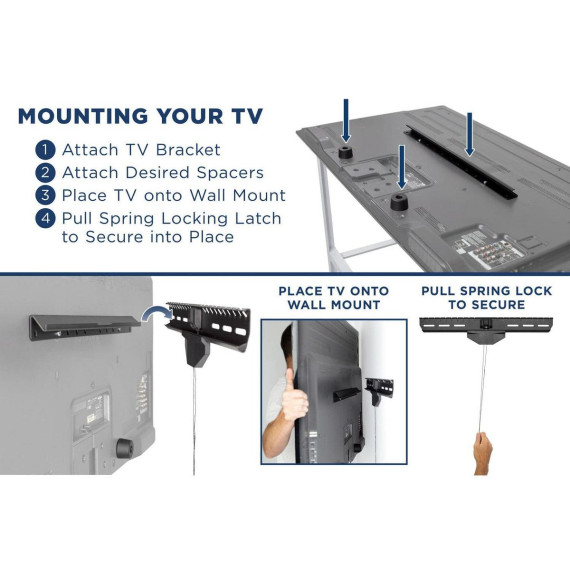 MOUNTING YOUR TV

1 Attach TV Bracket
2 Attach Desired Spacers
3 Place TV onto Wall Mount
4 Pull Spring Locking Latch to Secure into Place

PLACE TV ONTO WALL MOUNT

PULL SPRING LOCK TO SECURE