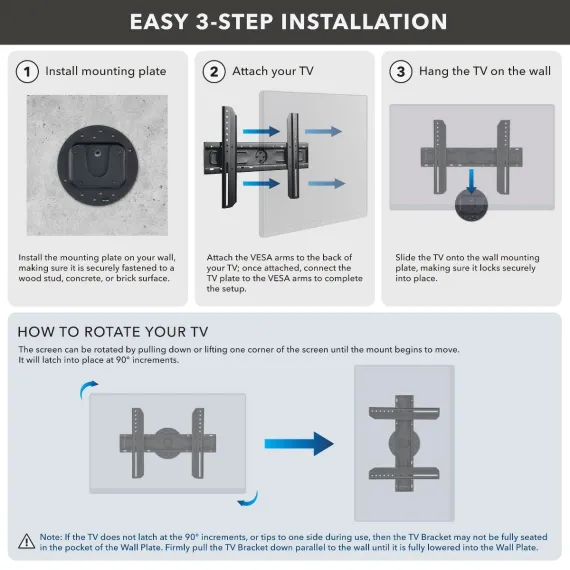 EASY 3-STEP INSTALLATION

1 Install mounting plate

Install the mounting plate on your wall, making sure it is securely fastened to a wood stud, concrete, or brick surface.

2 Attach your TV

Attach the VESA arms to the back of your TV; once attached, connect the TV plate to the VESA arms to complete the setup.

3 Hang the TV on the wall

Slide the TV onto the wall mounting plate, making sure it locks securely into place.

HOW TO ROTATE YOUR TV

The screen can be rotated by pulling down or lifting one corner of the screen until the mount begins to move. It will latch into place at 90° increments.

Note: If the TV does not latch at the 90° increments, or tips to one side during use, then the TV Bracket may not be fully seated in the pocket of the Wall Plate. Firmly pull the TV Bracket down parallel to the wall until it is fully lowered into the Wall Plate.