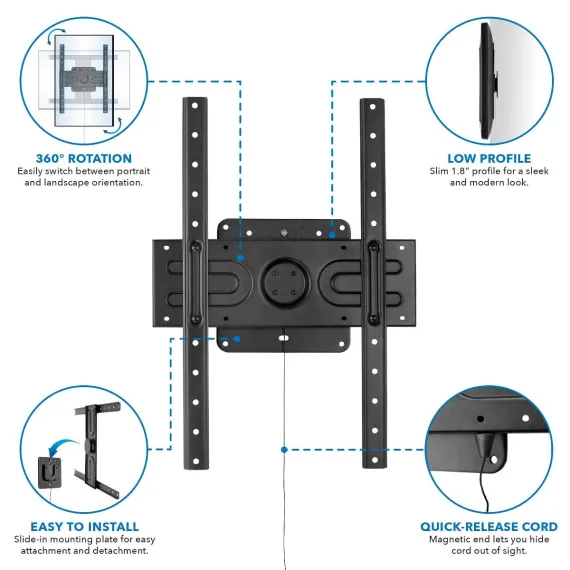 360° ROTATION
Easily switch between portrait and landscape orientation.

LOW PROFILE
Slim 1.8" profile for a sleek and modern look.

EASY TO INSTALL
Slide-in mounting plate for easy attachment and detachment.

QUICK-RELEASE CORD
Magnetic end lets you hide cord out of sight.