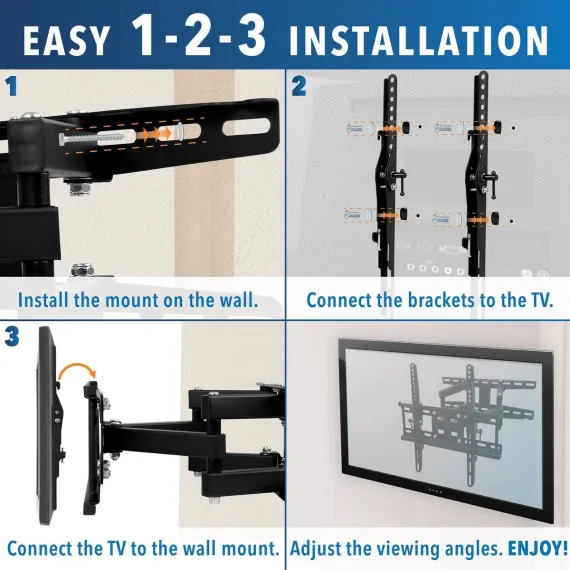 EASY 1-2-3 INSTALLATION

1

Install the mount on the wall.

2

Connect the brackets to the TV.

3

Connect the TV to the wall mount.

Adjust the viewing angles. ENJOY!