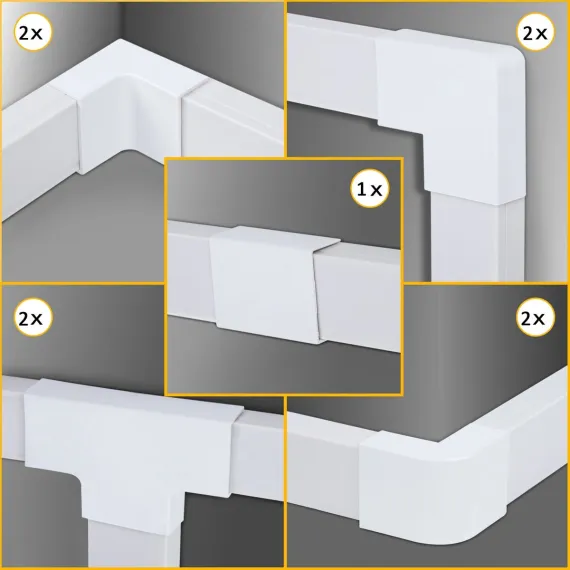 2x

2x

1x

2x

2x