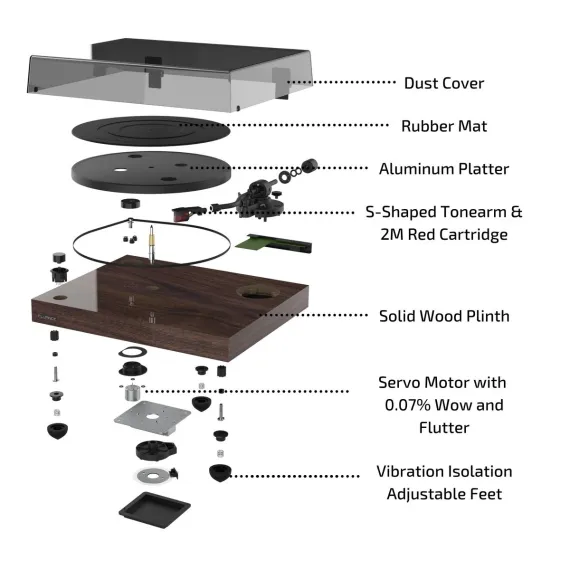 Dust Cover

Rubber Mat

Aluminum Platter

S-Shaped Tonearm & 2M Red Cartridge

Solid Wood Plinth

Servo Motor with 0.07% Wow and Flutter

Vibration Isolation Adjustable Feet