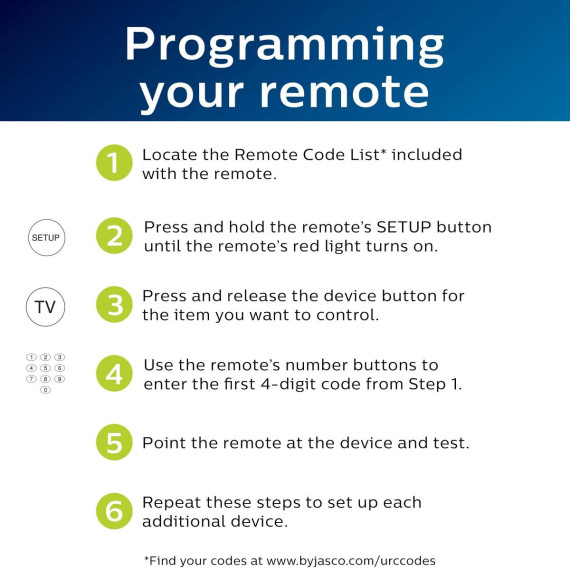 Programming your remote

1 Locate the Remote Code List* included with the remote.

SETUP

2 Press and hold the remote's SETUP button until the remote's red light turns on.

TV

3 Press and release the device button for the item you want to control.

1 2 3
4 5 6
7 8 9
0

4 Use the remote's number buttons to enter the first 4-digit code from Step 1.

5 Point the remote at the device and test.

6 Repeat these steps to set up each additional device.

*Find your codes at www.byjasco.com/urccodes