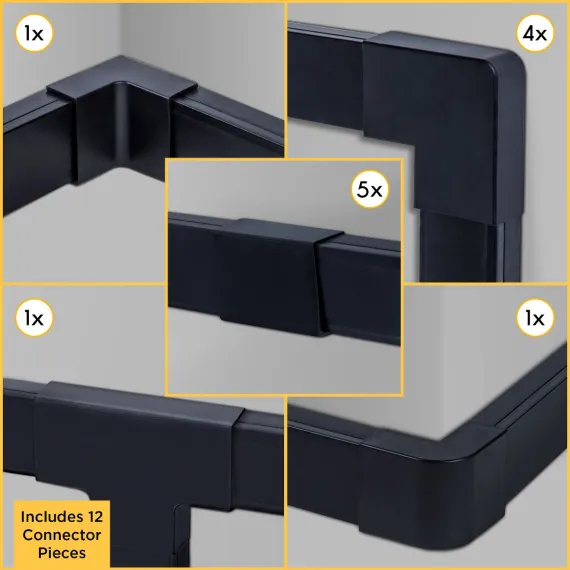 1x

4x

5x

1x

1x

Includes 12 Connector Pieces