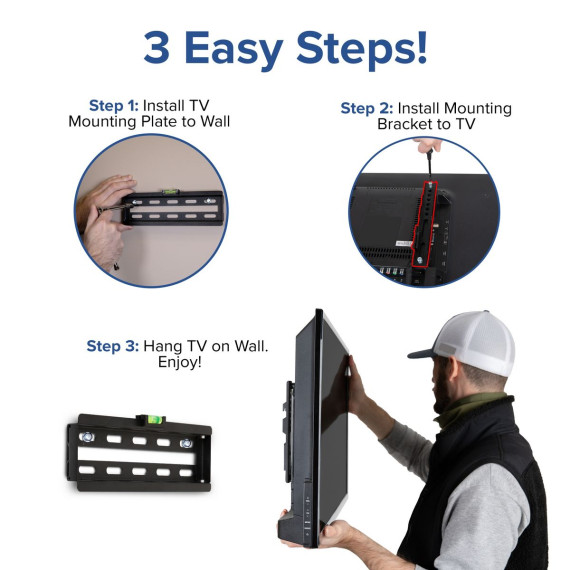 3 Easy Steps!

Step 1: Install TV Mounting Plate to Wall

Step 2: Install Mounting Bracket to TV

Step 3: Hang TV on Wall. Enjoy!