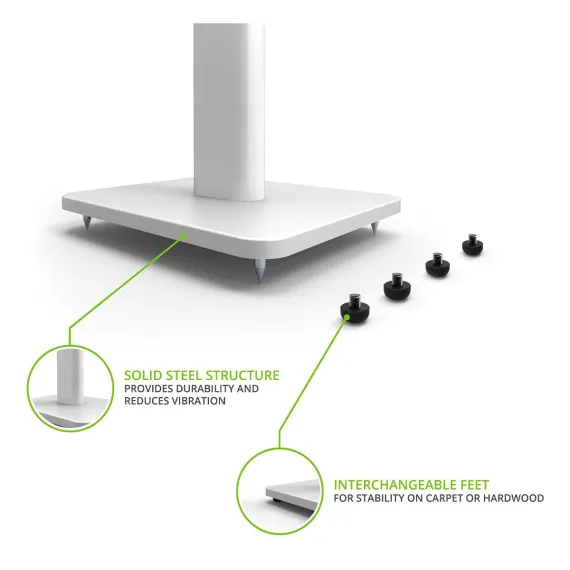 SOLID STEEL STRUCTURE
PROVIDES DURABILITY AND REDUCES VIBRATION

INTERCHANGEABLE FEET
FOR STABILITY ON CARPET OR HARDWOOD