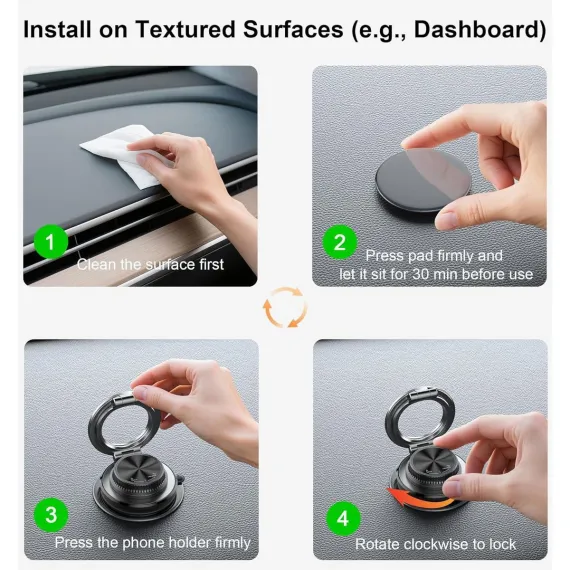 Install on Textured Surfaces (e.g., Dashboard)

1
Clean the surface first

2
Press pad firmly and let it sit for 30 min before use

3
Press the phone holder firmly

4
Rotate clockwise to lock