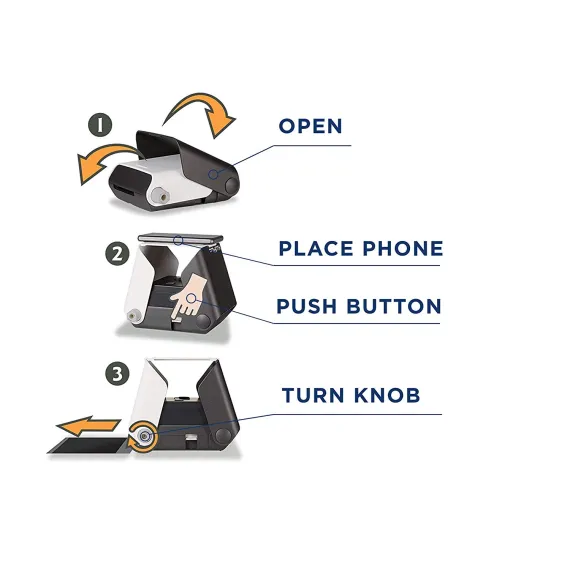 1
OPEN

2
PLACE PHONE

PUSH BUTTON

3
TURN KNOB