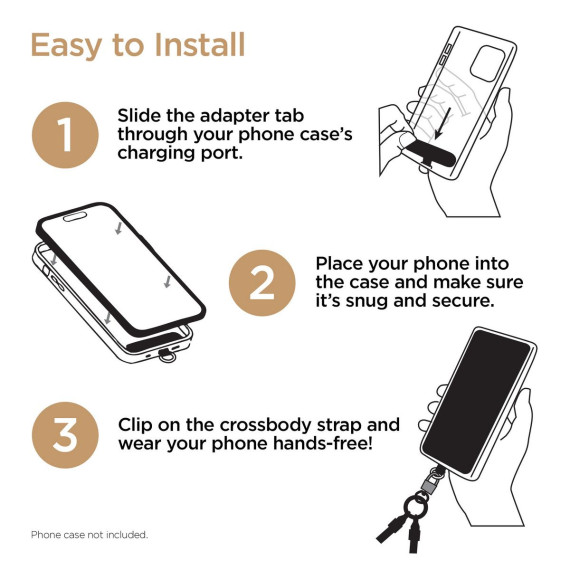 Easy to Install

1

Slide the adapter tab through your phone case's charging port.

2

Place your phone into the case and make sure it's snug and secure.

3

Clip on the crossbody strap and wear your phone hands-free!

Phone case not included.