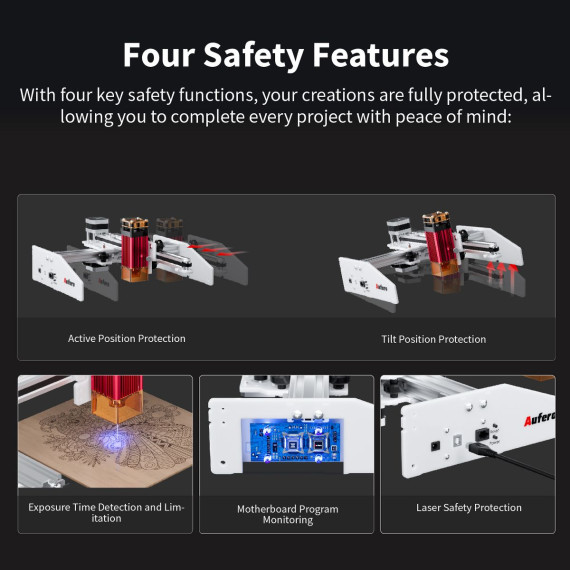 Four Safety Features

With four key safety functions, your creations are fully protected, allowing you to complete every project with peace of mind:

Aufero

Aufero

Active Position Protection

Tilt Position Protection

Aufero

Exposure Time Detection and Limitation

Motherboard Program Monitoring

Laser Safety Protection