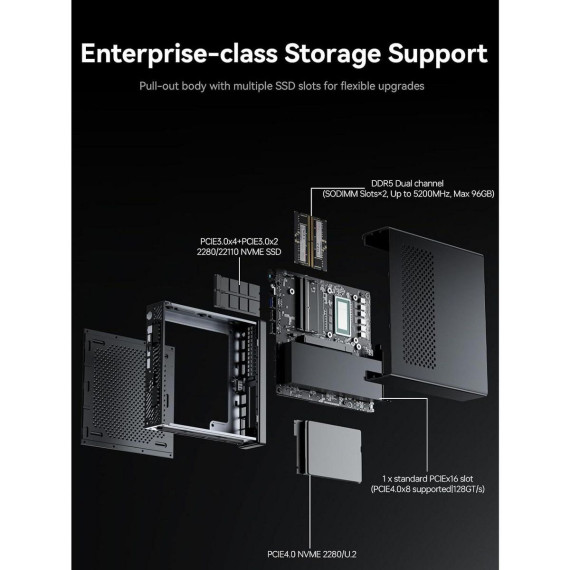 Enterprise-class Storage Support

Pull-out body with multiple SSD slots for flexible upgrades

DDR5 Dual channel
(SODIMM Slots×2, Up to 5200MHz, Max 96GB)

PCIE3.0x4+PCIE3.0x2
2280/22110 NVME SSD

1 x standard PCIEx16 slot
(PCIE4.0x8 supported|128GT/s)

PCIE4.0 NVME 2280/U.2