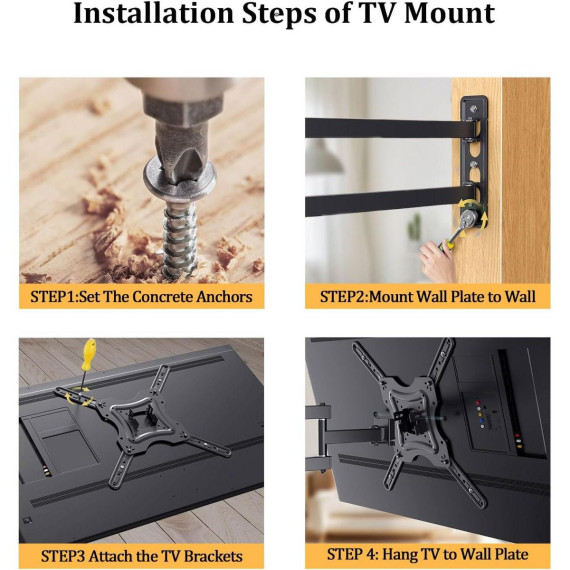 Installation Steps of TV Mount

STEP1:Set The Concrete Anchors

STEP2:Mount Wall Plate to Wall

STEP3 Attach the TV Brackets

STEP 4: Hang TV to Wall Plate