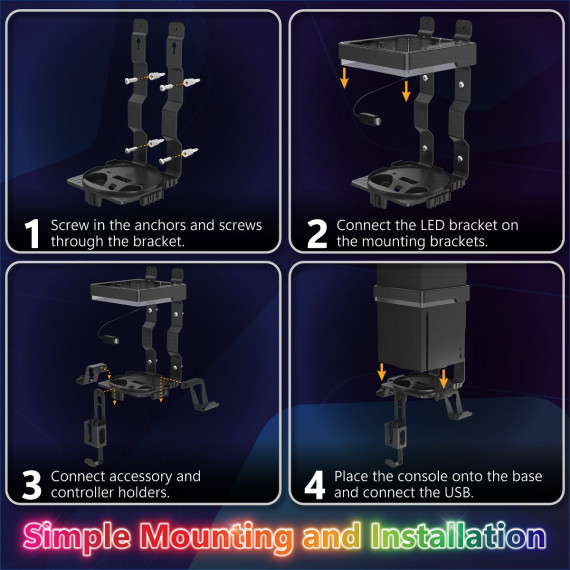 1 Screw in the anchors and screws through the bracket.

2 Connect the LED bracket on the mounting brackets.

3 Connect accessory and controller holders.

4 Place the console onto the base and connect the USB.

Simple Mounting and Installation