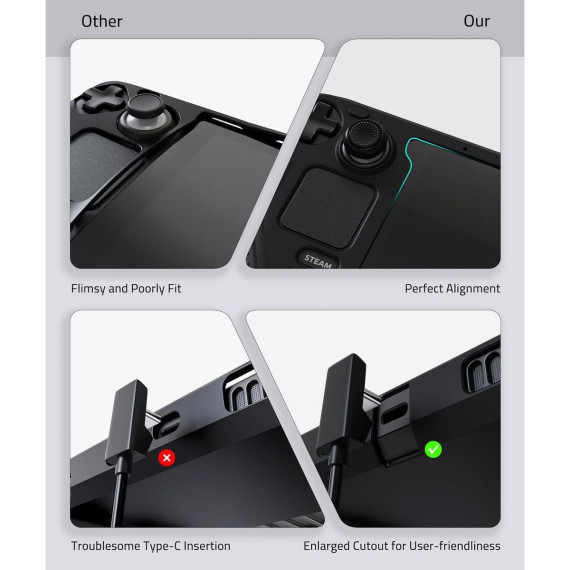 Other

Our

STEAM

Flimsy and Poorly Fit

Perfect Alignment

Troublesome Type-C Insertion

Enlarged Cutout for User-friendliness