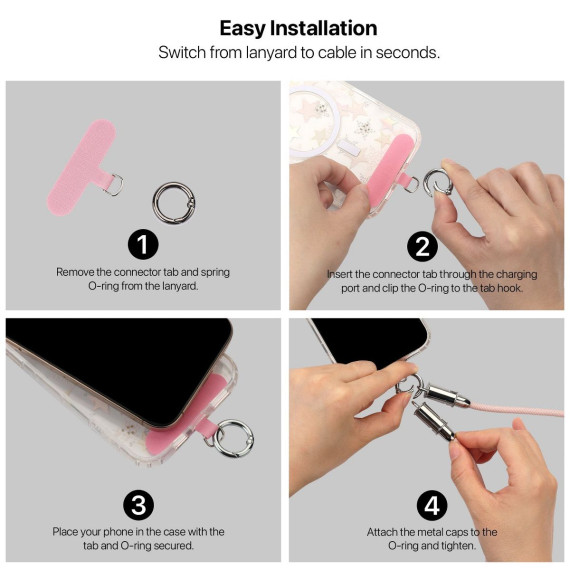 Easy Installation
Switch from lanyard to cable in seconds.

1
Remove the connector tab and spring O-ring from the lanyard.

2
Insert the connector tab through the charging port and clip the O-ring to the tab hook.

3
Place your phone in the case with the tab and O-ring secured.

4
Attach the metal caps to the O-ring and tighten.