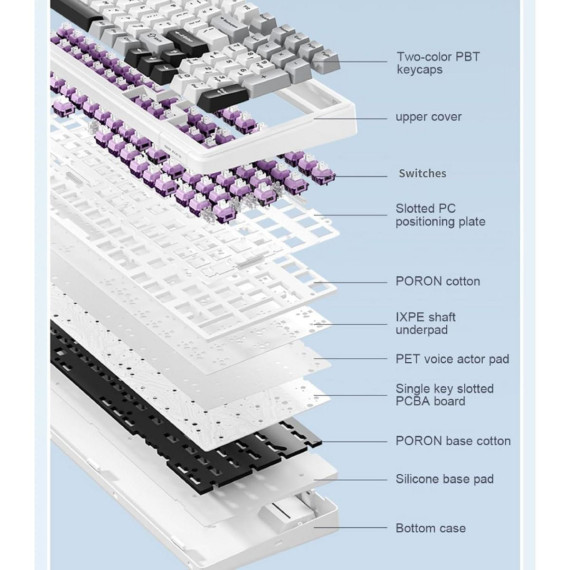 Two-color PBT keycaps

upper cover

Switches

Slotted PC positioning plate

PORON cotton

IXPE shaft underpad

PET voice actor pad

Single key slotted PCBA board

PORON base cotton

Silicone base pad

Bottom case