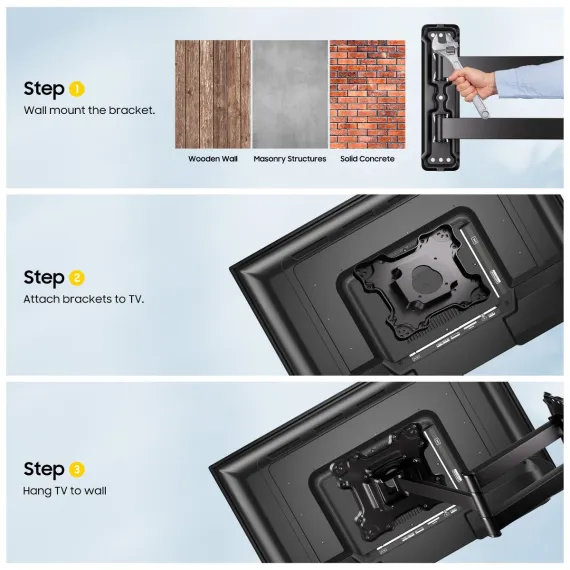 Step 1
Wall mount the bracket.

Wooden Wall

Masonry Structures

Solid Concrete

Step 2
Attach brackets to TV.

Step 3
Hang TV to wall