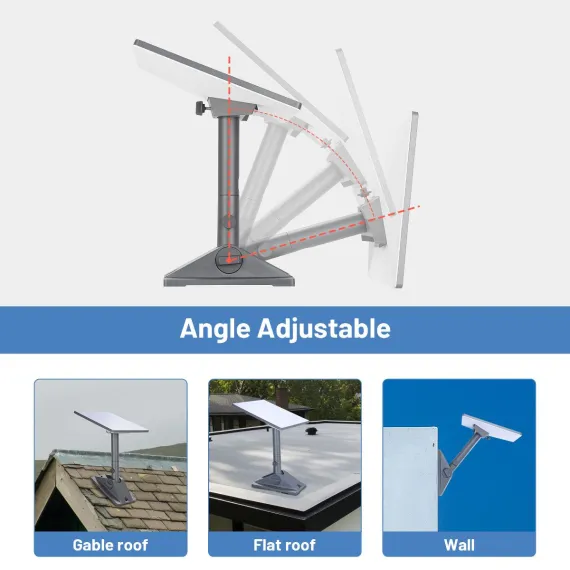 Angle Adjustable

Gable roof

Flat roof

Wall