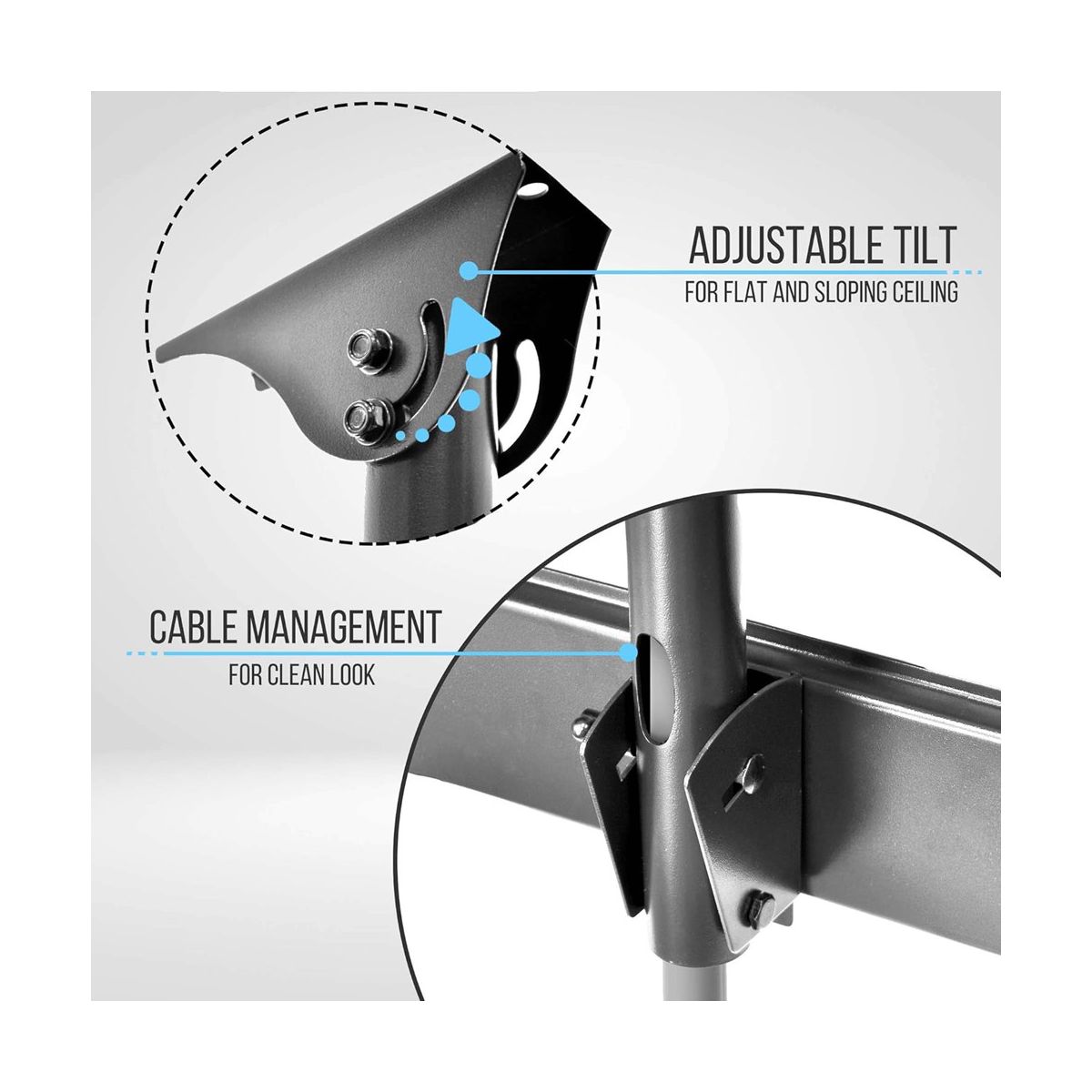 ADJUSTABLE TILT
FOR FLAT AND SLOPING CEILING

CABLE MANAGEMENT
FOR CLEAN LOOK