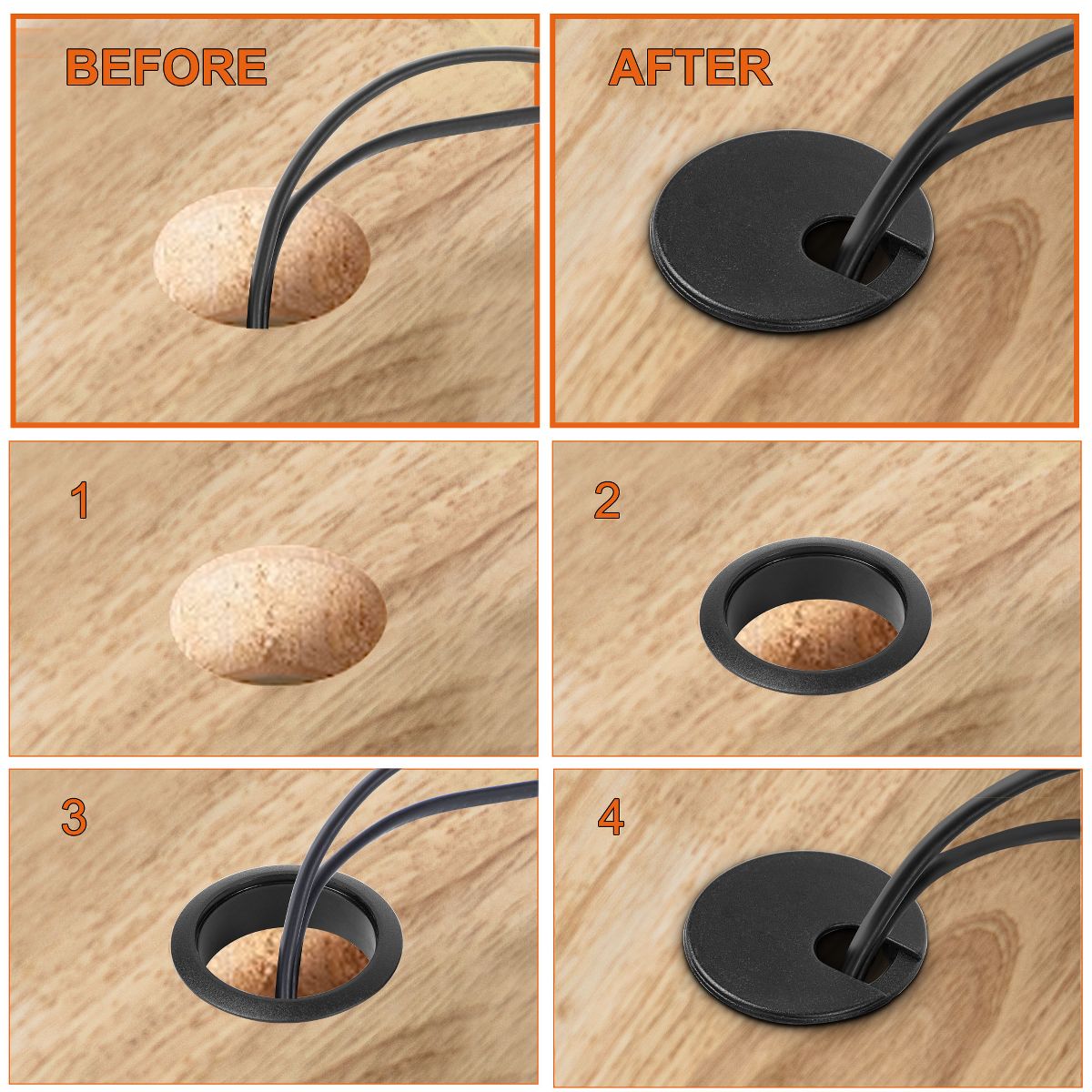 BEFORE

AFTER

1

2

3

4