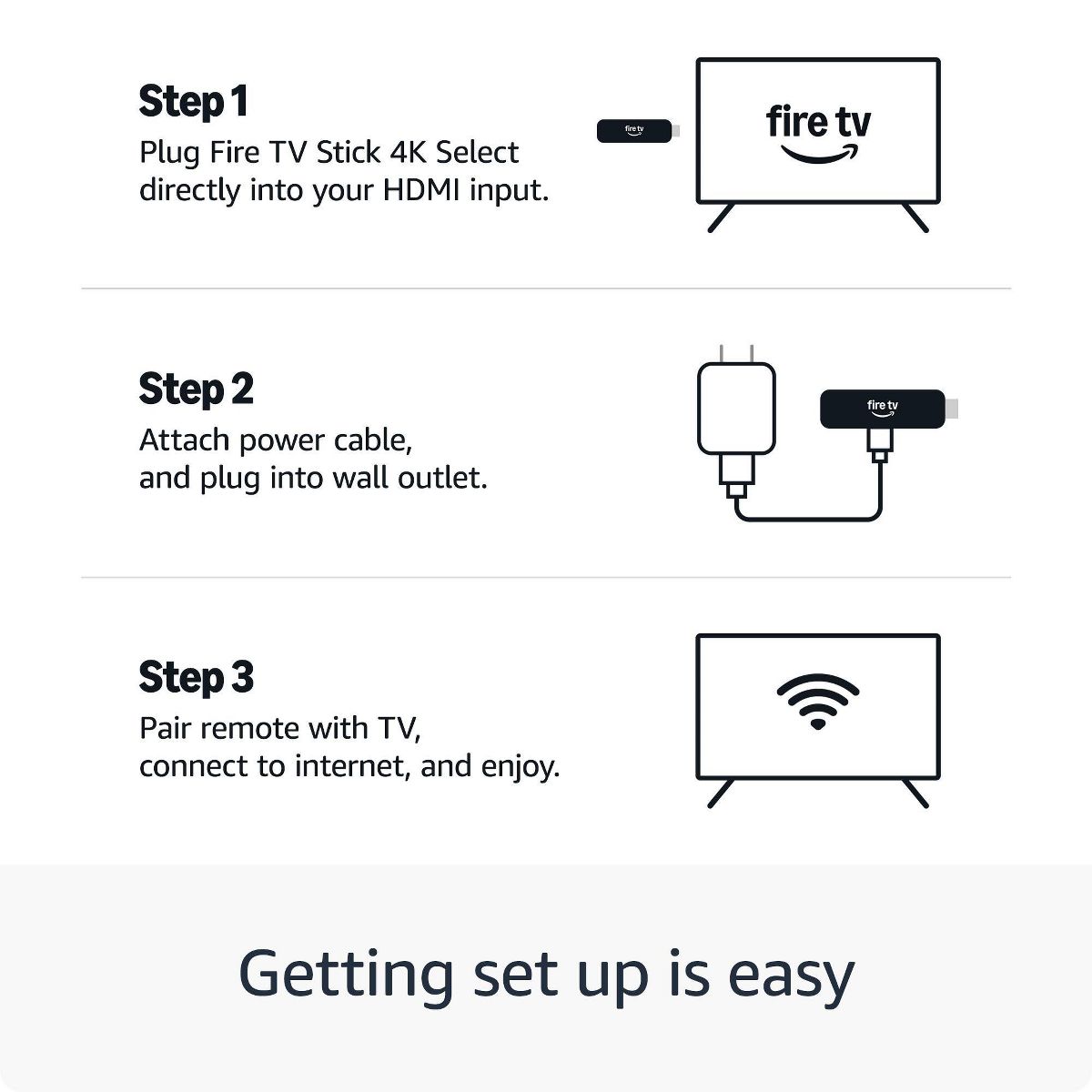 Step 1
Plug Fire TV Stick 4K Select directly into your HDMI input.

fire tv

fire tv

Step 2
Attach power cable, and plug into wall outlet.

fire tv

Step 3
Pair remote with TV, connect to internet, and enjoy.

Getting set up is easy