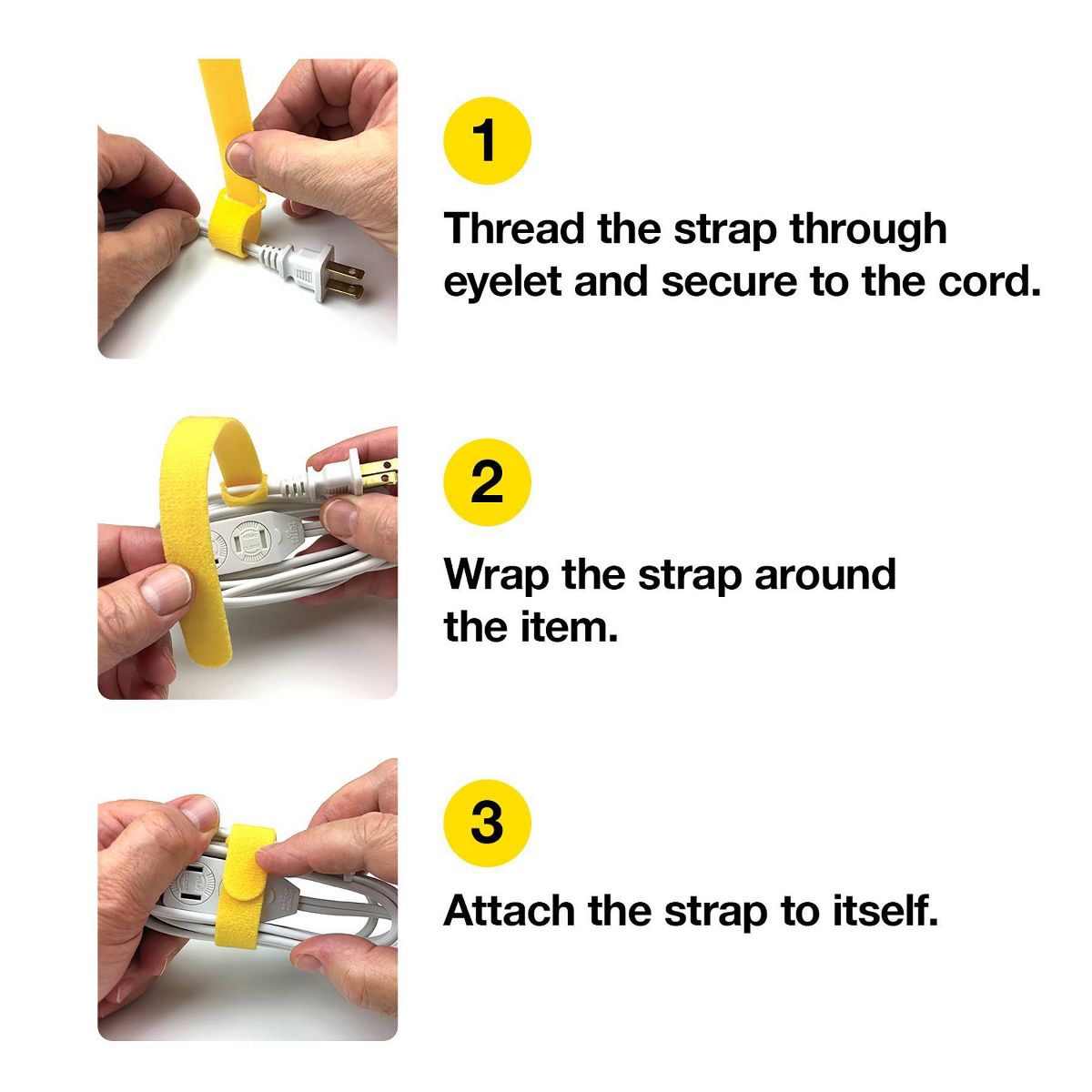 1

Thread the strap through eyelet and secure to the cord.

2

Wrap the strap around the item.

3

Attach the strap to itself.