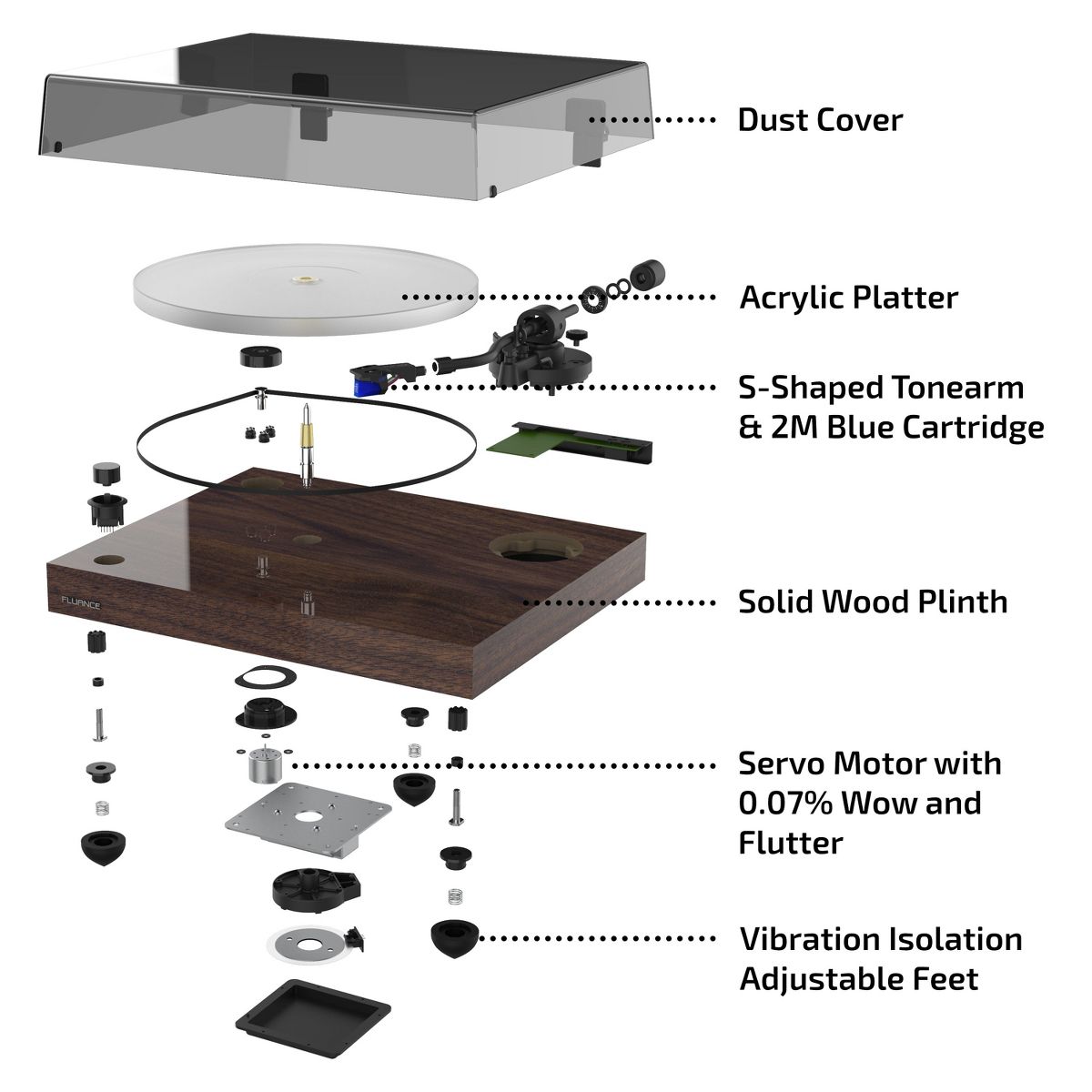 Dust Cover

Acrylic Platter

S-Shaped Tonearm & 2M Blue Cartridge

FLUANCE

Solid Wood Plinth

Servo Motor with 0.07% Wow and Flutter

Vibration Isolation Adjustable Feet