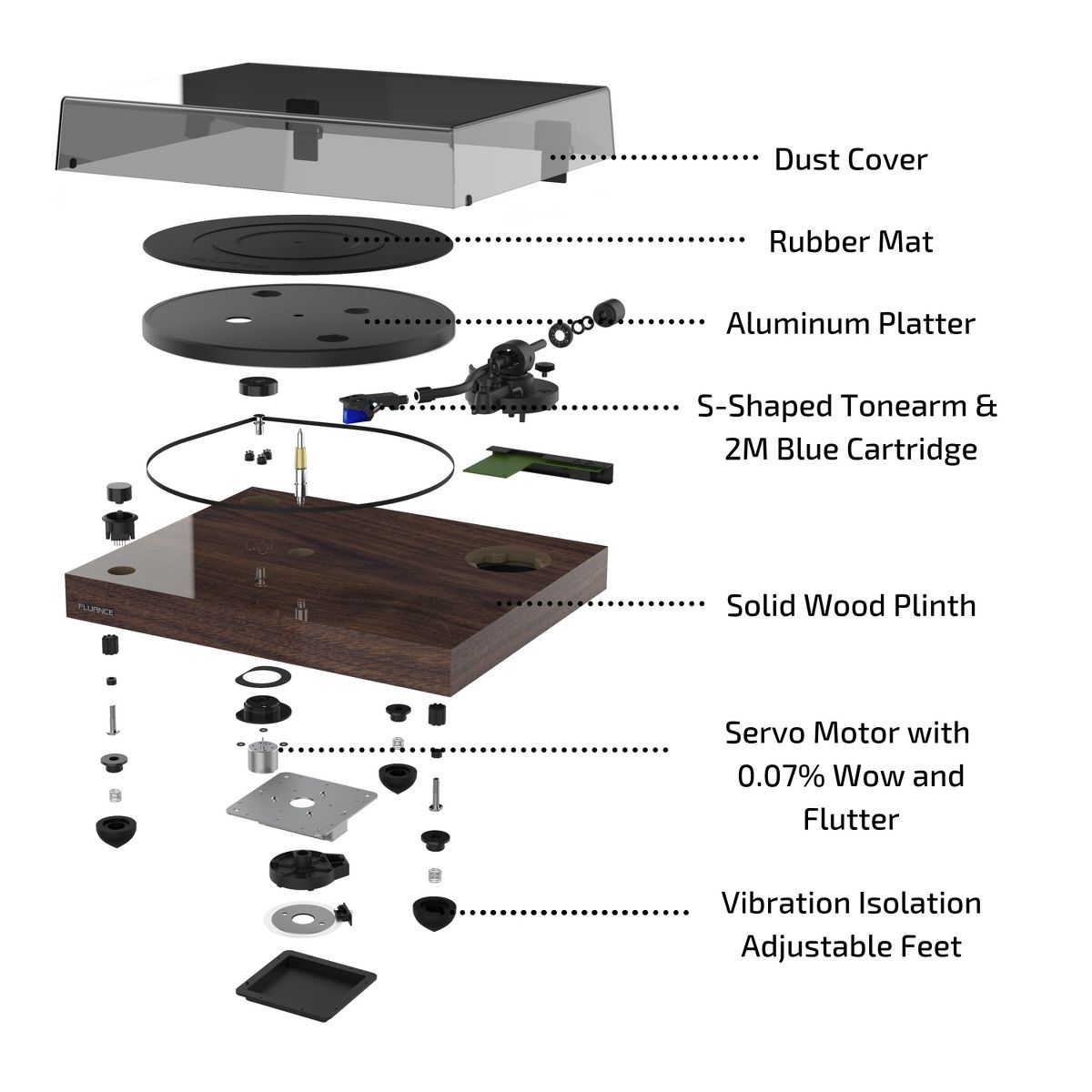 Dust Cover

Rubber Mat

Aluminum Platter

S-Shaped Tonearm & 2M Blue Cartridge

FLUANCE

Solid Wood Plinth

Servo Motor with 0.07% Wow and Flutter

Vibration Isolation Adjustable Feet