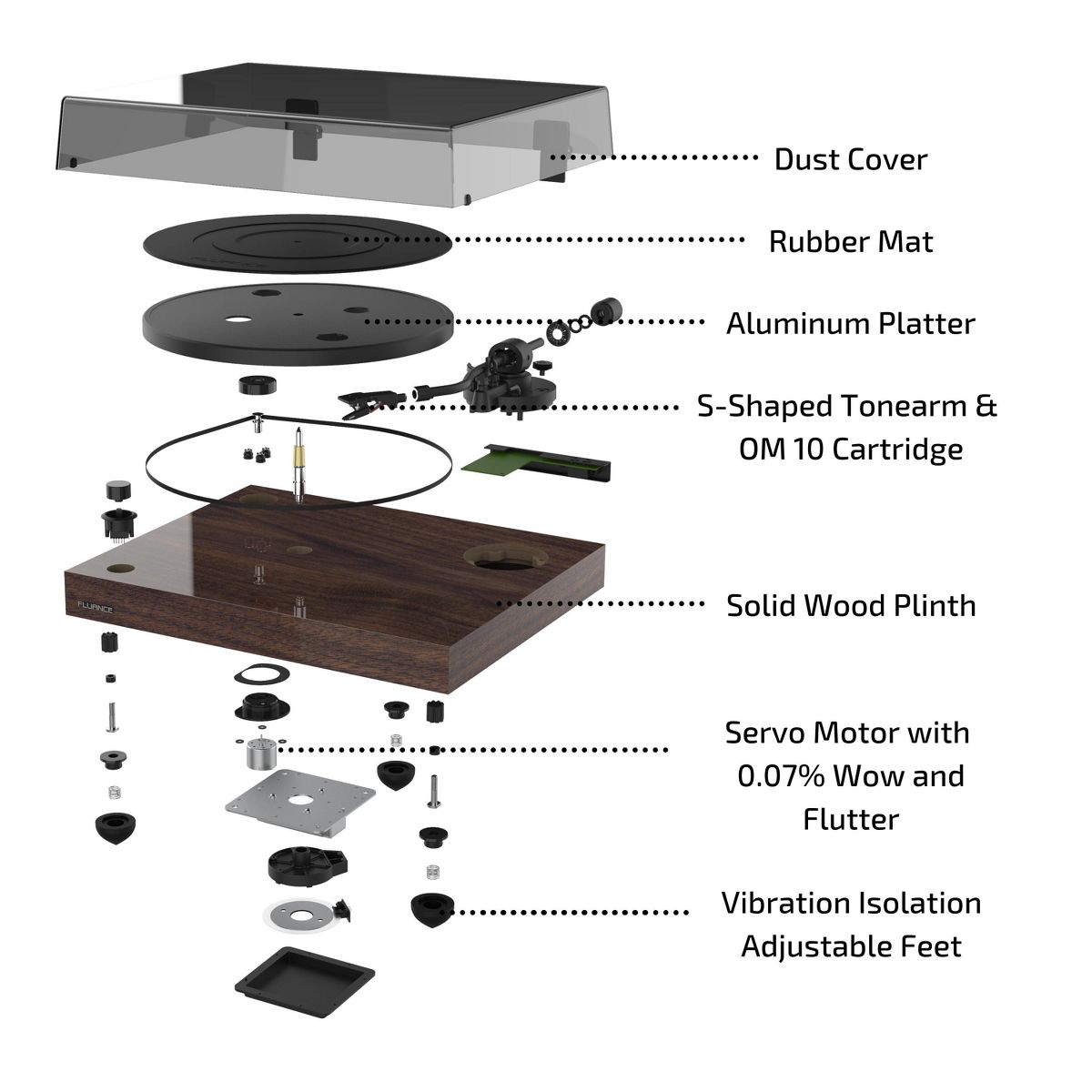 Dust Cover

Rubber Mat

Aluminum Platter

S-Shaped Tonearm &
OM 10 Cartridge

FLUANCE

Solid Wood Plinth

Servo Motor with
0.07% Wow and
Flutter

Vibration Isolation
Adjustable Feet