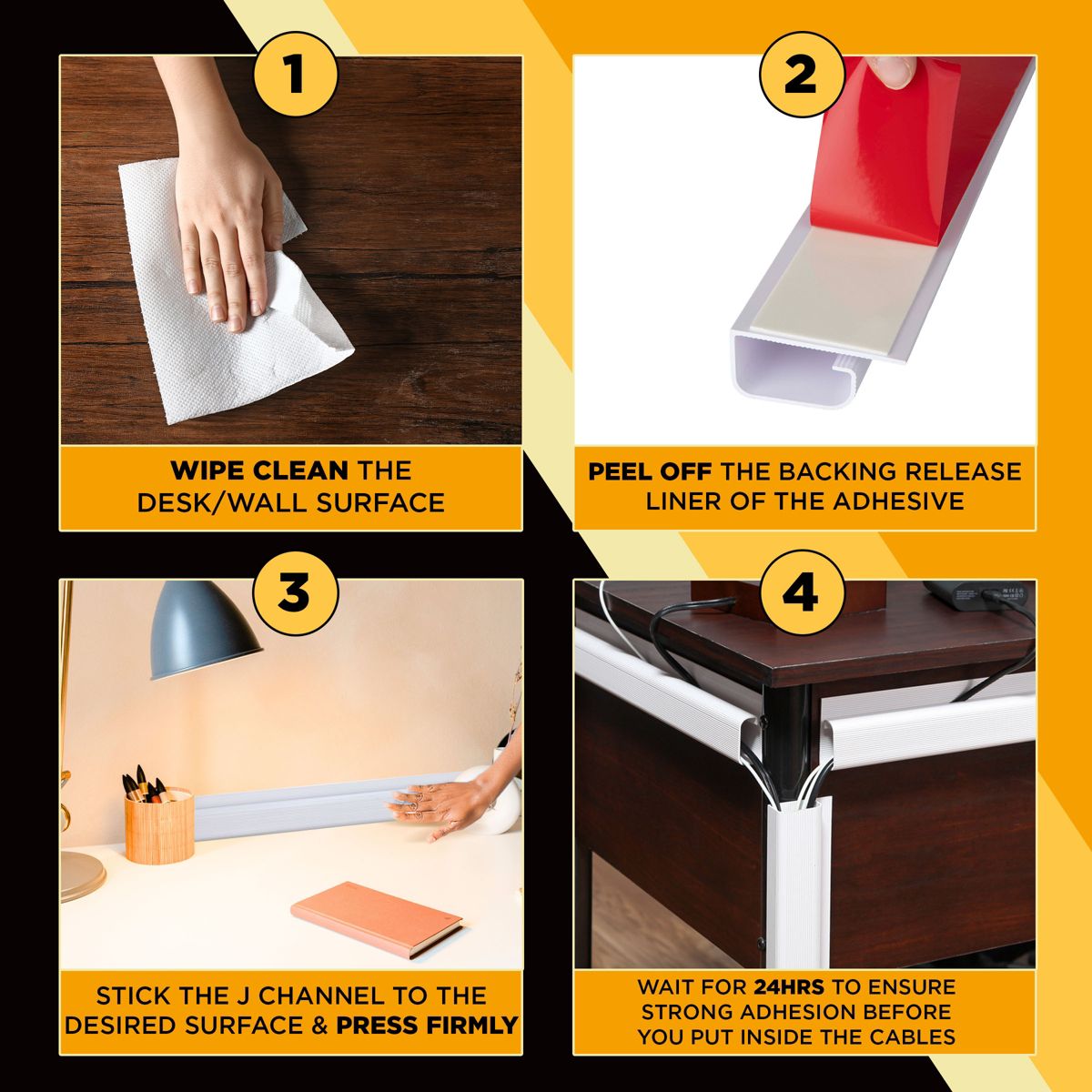 1

WIPE CLEAN THE DESK/WALL SURFACE

2

PEEL OFF THE BACKING RELEASE LINER OF THE ADHESIVE

3

STICK THE J CHANNEL TO THE DESIRED SURFACE & PRESS FIRMLY

4

WAIT FOR 24HRS TO ENSURE STRONG ADHESION BEFORE YOU PUT INSIDE THE CABLES