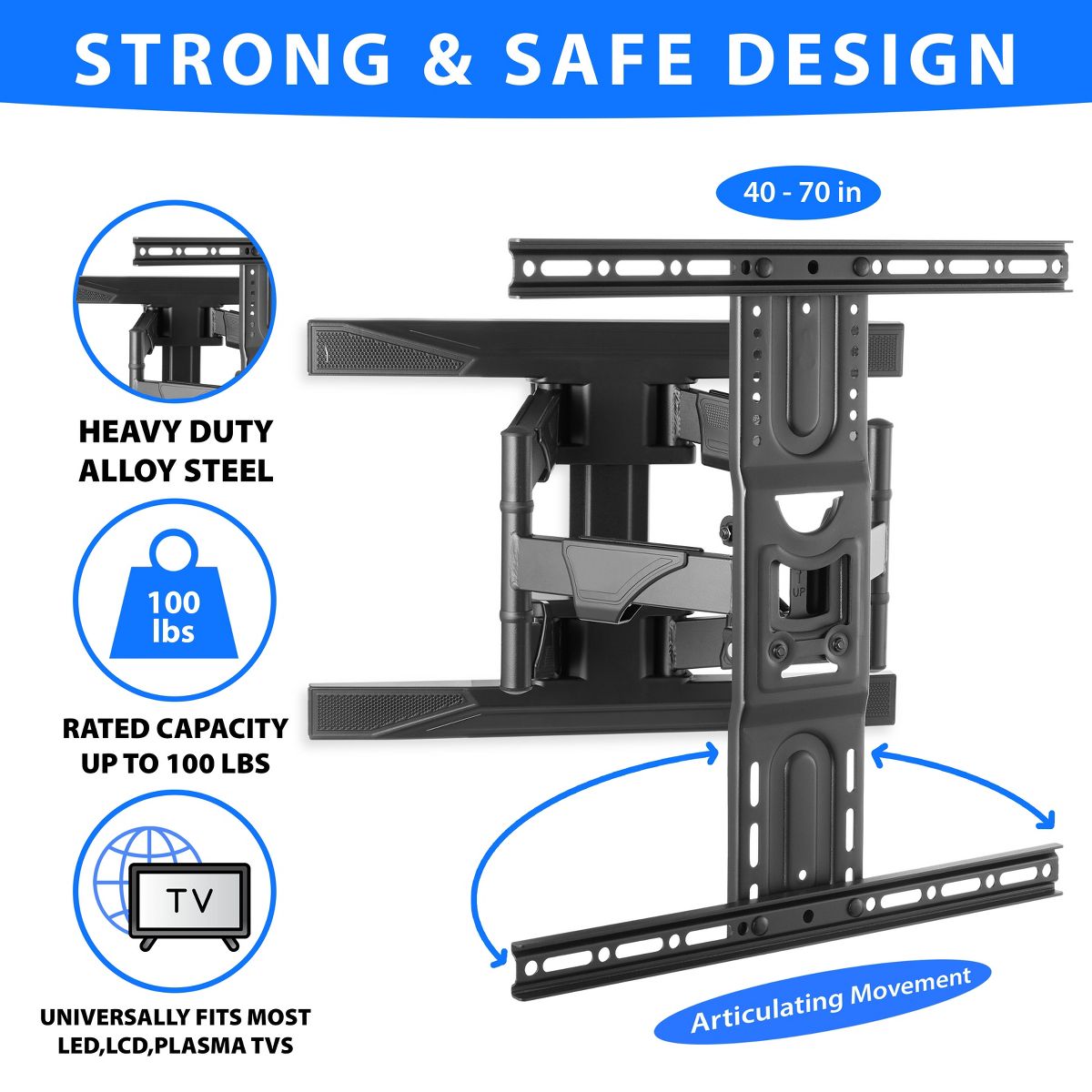 STRONG & SAFE DESIGN

40 - 70 in

HEAVY DUTY ALLOY STEEL

100 lbs

RATED CAPACITY UP TO 100 LBS

TV

UNIVERSALLY FITS MOST LED,LCD,PLASMA TVS

UP

Articulating Movement