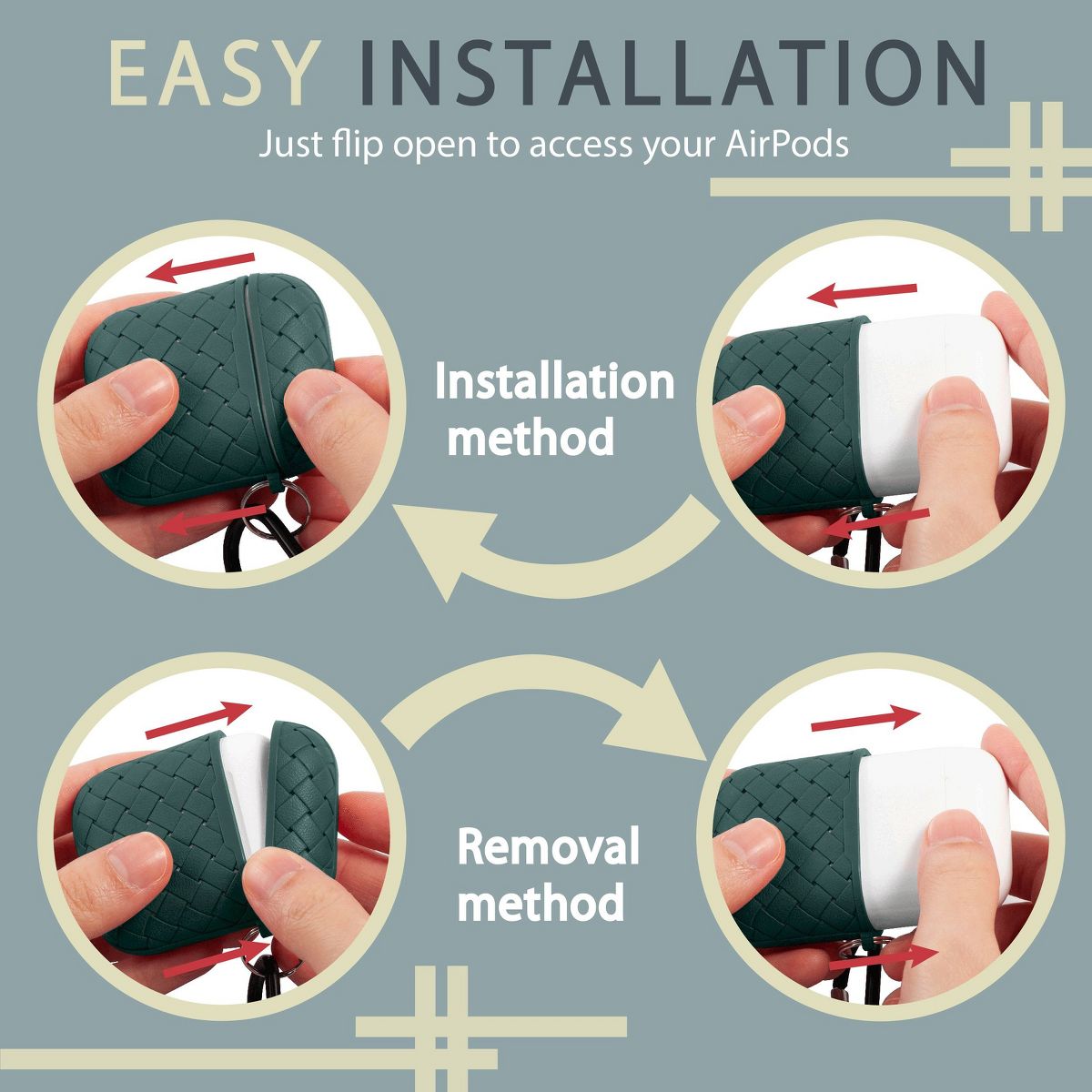 EASY INSTALLATION

Just flip open to access your AirPods

Installation method

Removal method