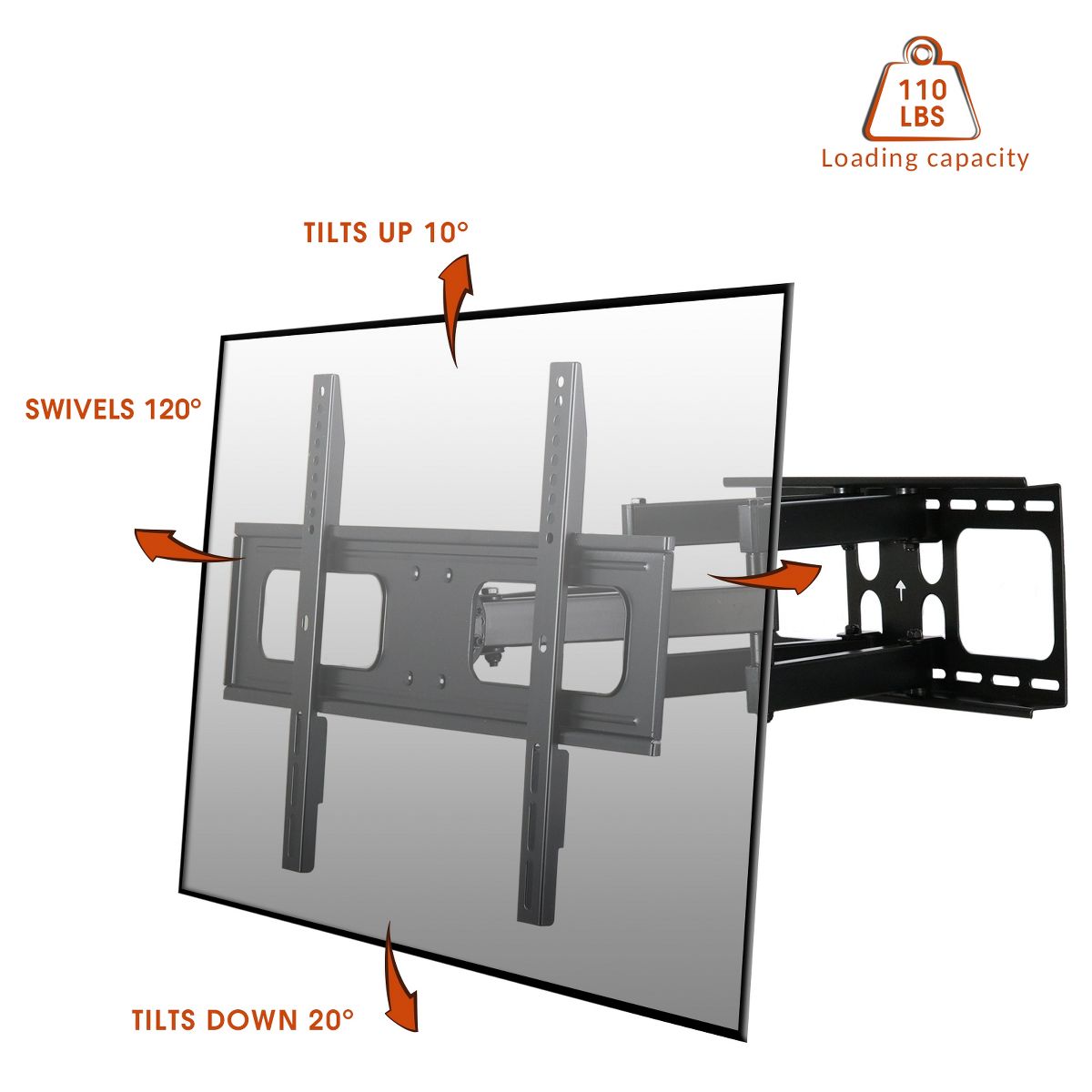 110 LBS
Loading capacity

TILTS UP 10°

SWIVELS 120°

TILTS DOWN 20°