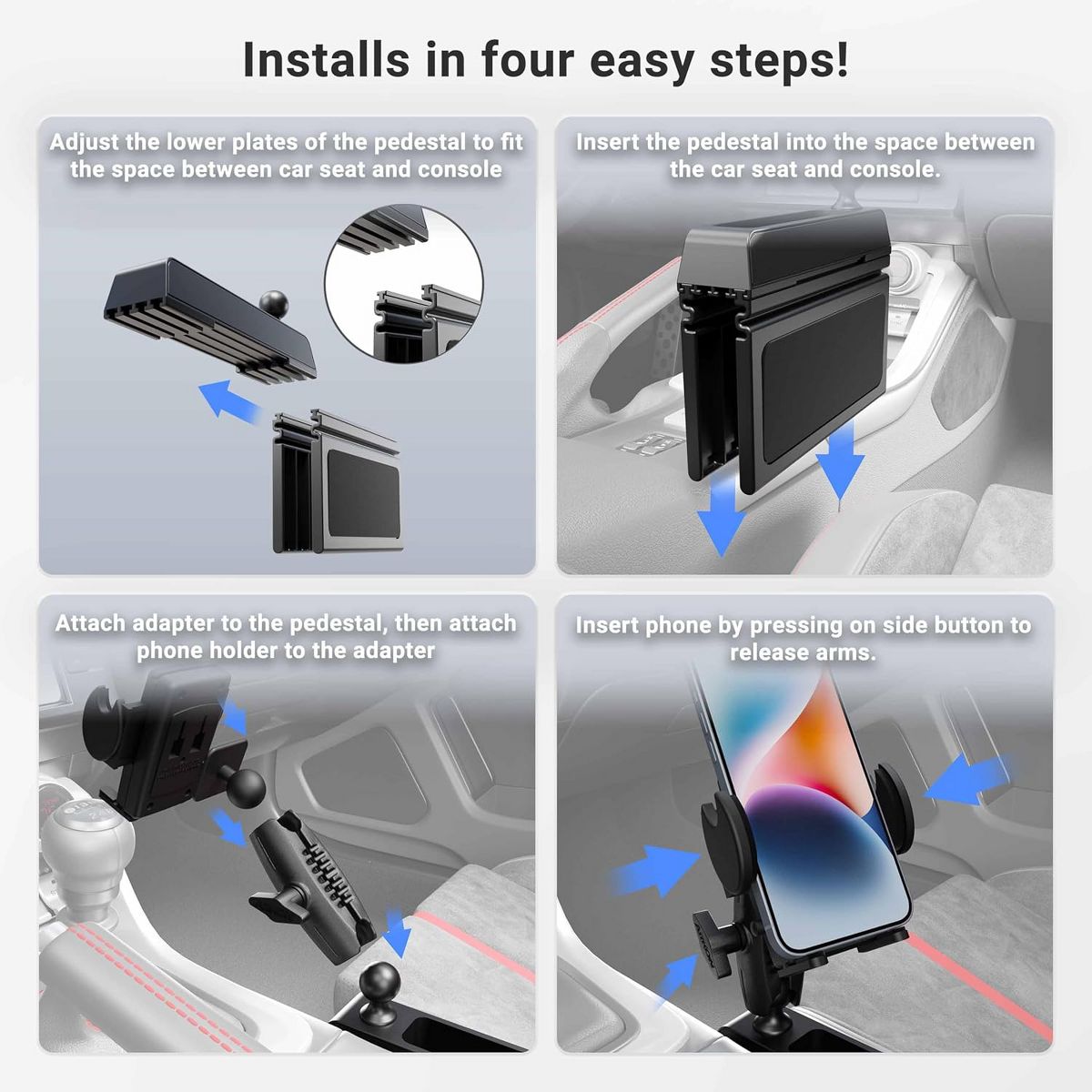 Installs in four easy steps!

Adjust the lower plates of the pedestal to fit the space between car seat and console

Insert the pedestal into the space between the car seat and console.

Attach adapter to the pedestal, then attach phone holder to the adapter

Insert phone by pressing on side button to release arms.