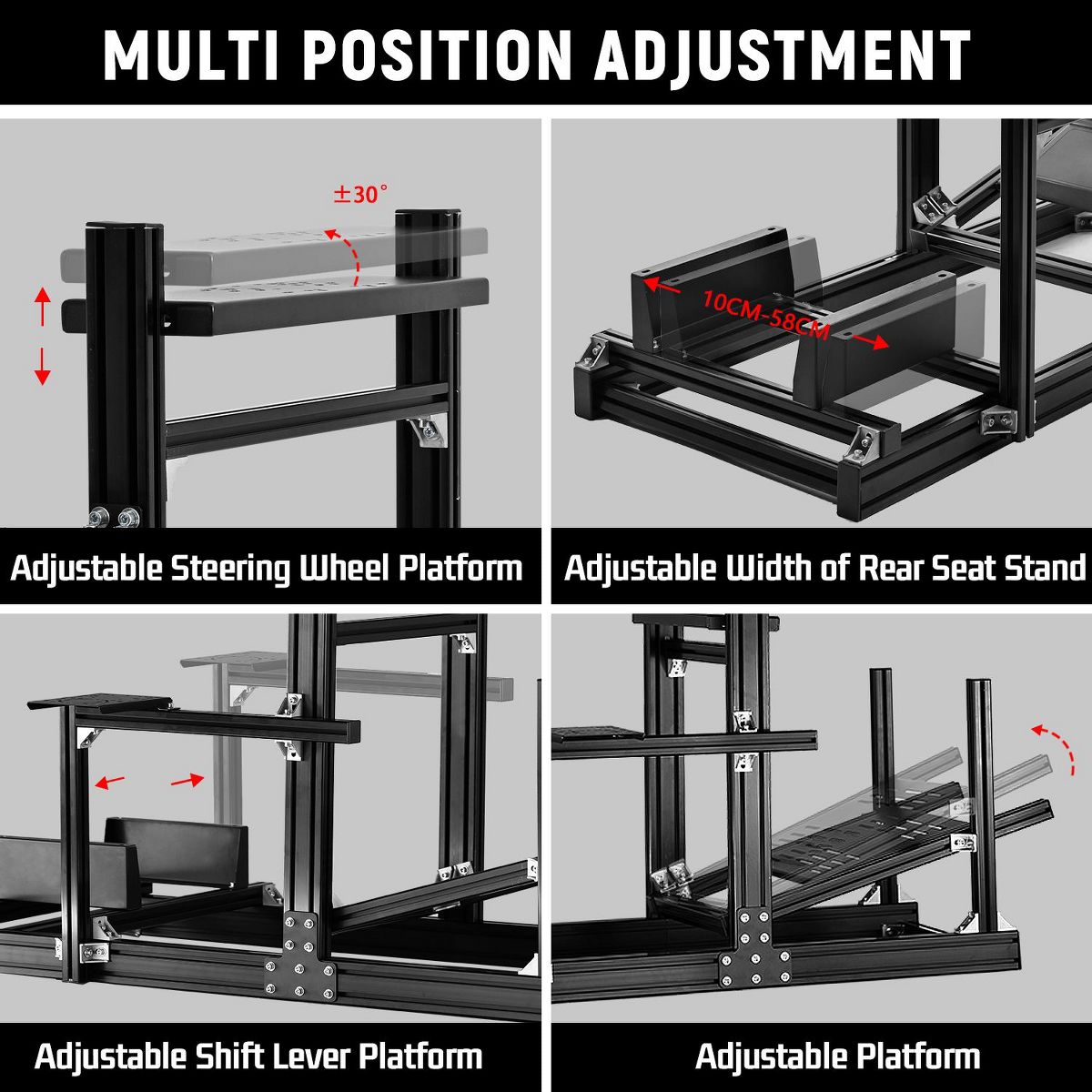 MULTI POSITION ADJUSTMENT

±30°

Adjustable Steering Wheel Platform

10CM-58CM

Adjustable Width of Rear Seat Stand

Adjustable Shift Lever Platform

Adjustable Platform