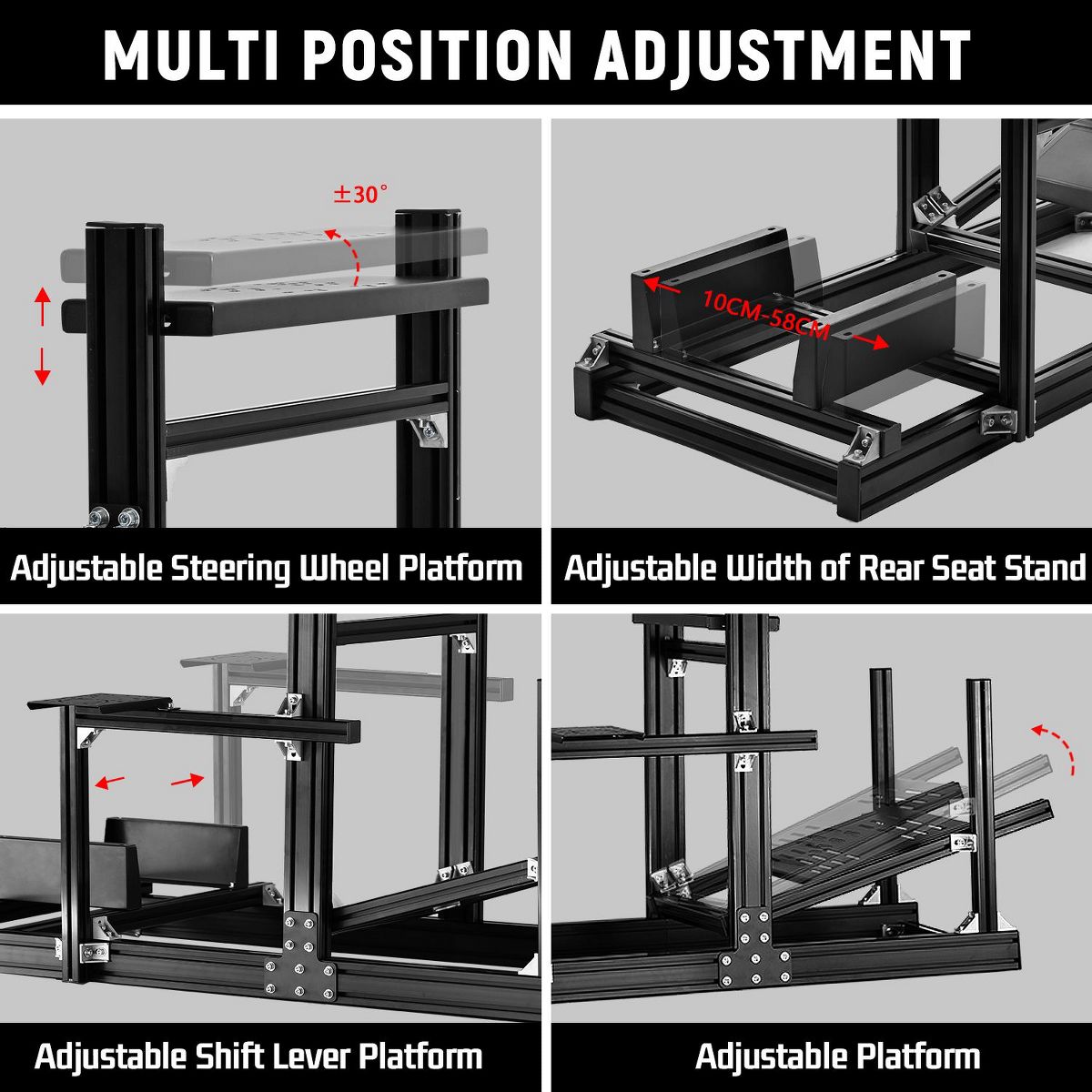 MULTI POSITION ADJUSTMENT

±30°

Adjustable Steering Wheel Platform

10CM-58CM

Adjustable Width of Rear Seat Stand

Adjustable Shift Lever Platform

Adjustable Platform