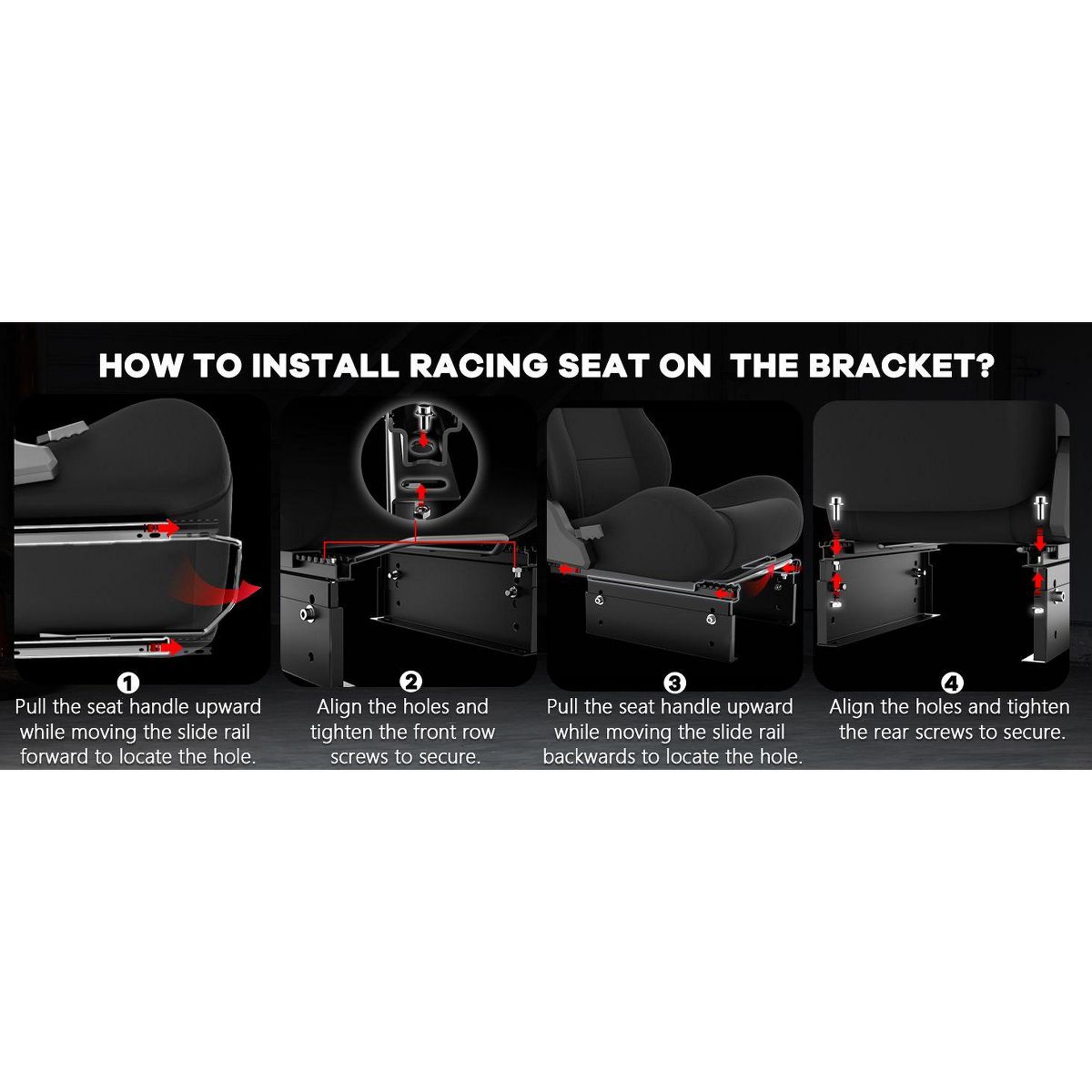 HOW TO INSTALL RACING SEAT ON THE BRACKET?

1
Pull the seat handle upward while moving the slide rail forward to locate the hole.

2
Align the holes and tighten the front row screws to secure.

3
Pull the seat handle upward while moving the slide rail backwards to locate the hole.

4
Align the holes and tighten the rear screws to secure.